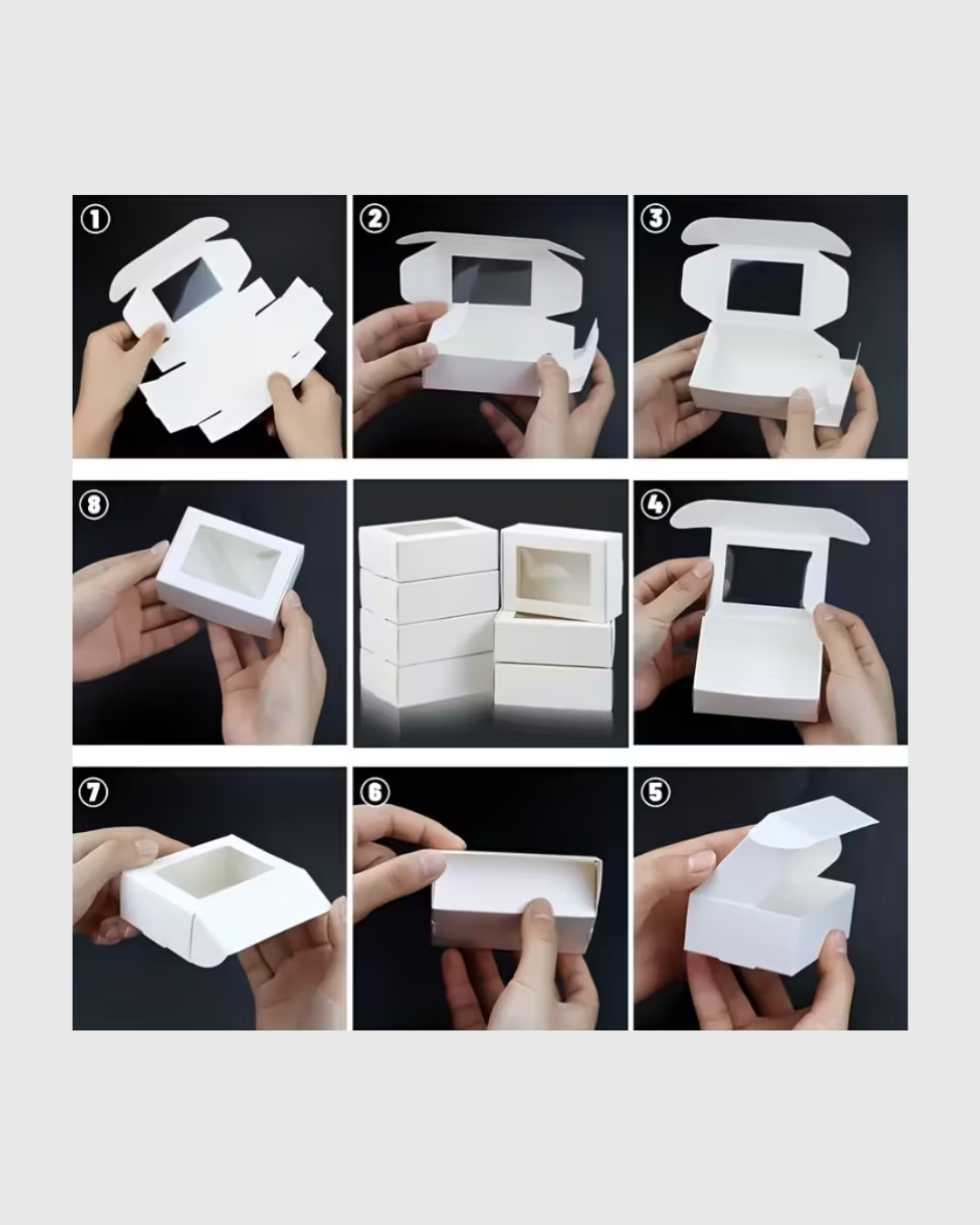 ①
②
③
⑧
④
⑦
⑥
⑤