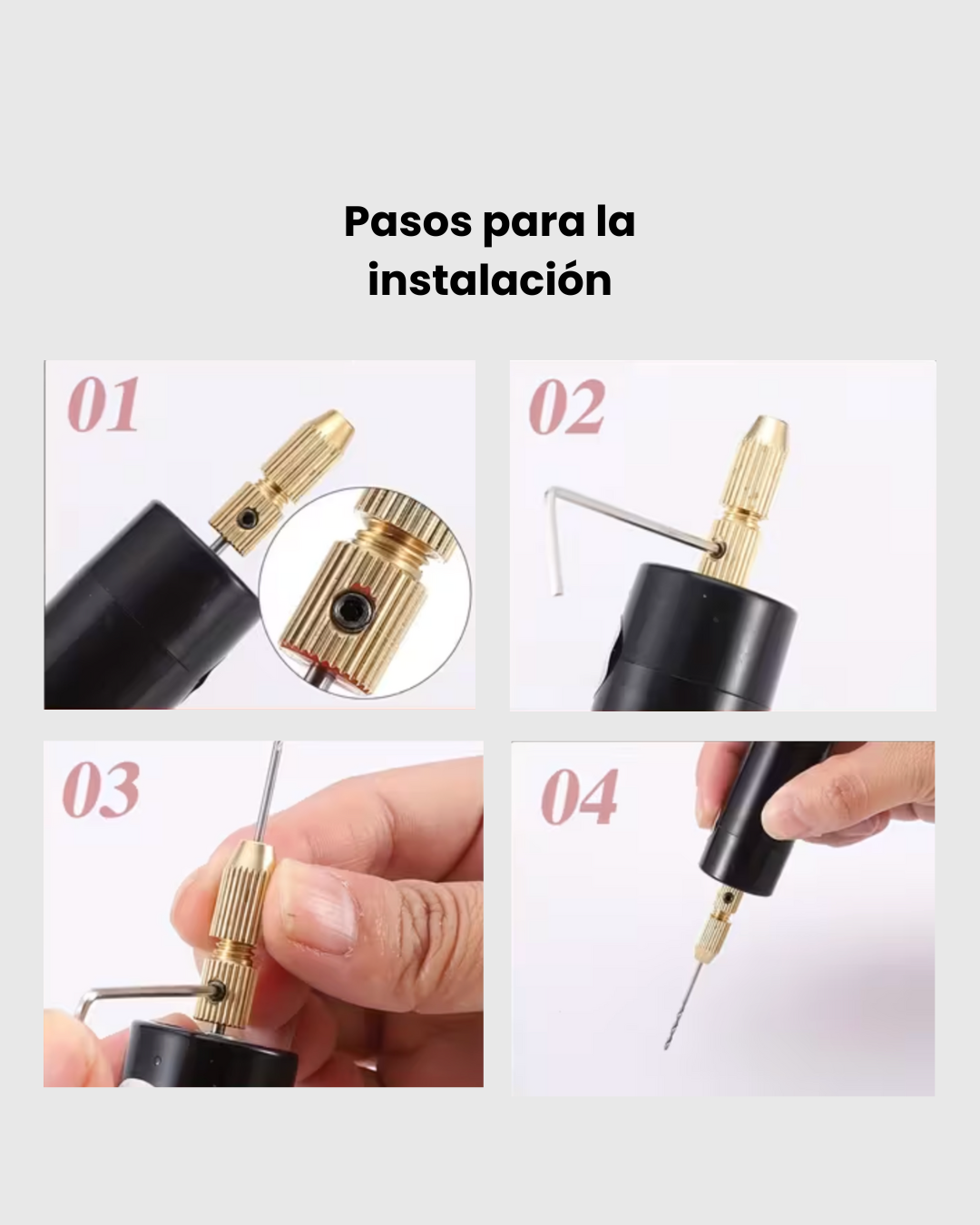 Pasos para la instalación

01

02

03

04